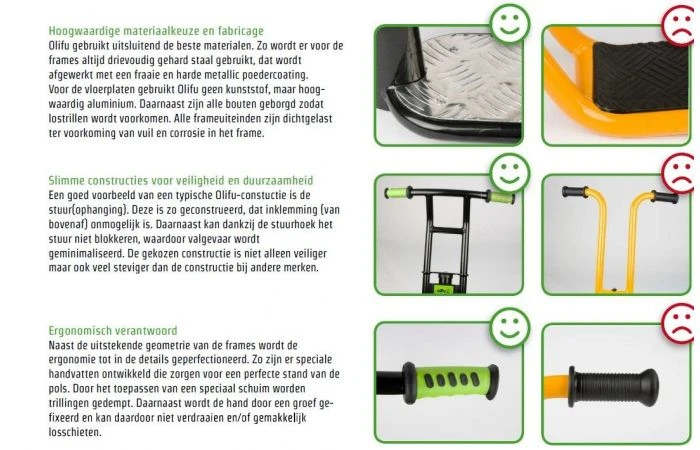 Hoogwaardige materiaalkeuze en fabricage
Olifu gebruikt uitsluitend de beste materialen. Zo wordt er voor de frames altijd drievoudig gehard staal gebruikt, dat wordt afgewerkt met een fraaie en harde metallic poedercoating. Voor de vloerplaten gebruikt Olifu geen kunststof, maar hoogwaardig aluminium. Daarnaast zijn alle bouten geborgd zodat lostrillen wordt voorkomen. Alle frameuiteinden zijn dichtgelast ter voorkoming van vuil en corrosie in het frame.

Slimme constructies voor veiligheid en duurzaamheid
Een goed voorbeeld van een typische Olifu-constuctie is de stuur(ophanging). Deze is zo geconstrueerd, dat inklemming (van bovenaf) onmogelijk is. Daarnaast kan dankzij de stuurhoek het stuur niet blokkeren, waardoor valgevaar wordt geminimaliseerd. De gekozen constructie is niet alleen veiliger maar ook veel steviger dan de constructie bij andere merken.

Ergonomisch verantwoord
Naast de uitstekende geometrie van de frames wordt de ergonomie tot in de details geperfectioneerd. Zo zijn er speciale handvatten ontwikkeld die zorgen voor een perfecte stand van de pols. Door het toepassen van een speciaal schuim worden trillingen gedempt. Daarnaast wordt de hand door een groef gefixeerd en kan daardoor niet verdraaien en/of gemakkelijk losschieten.