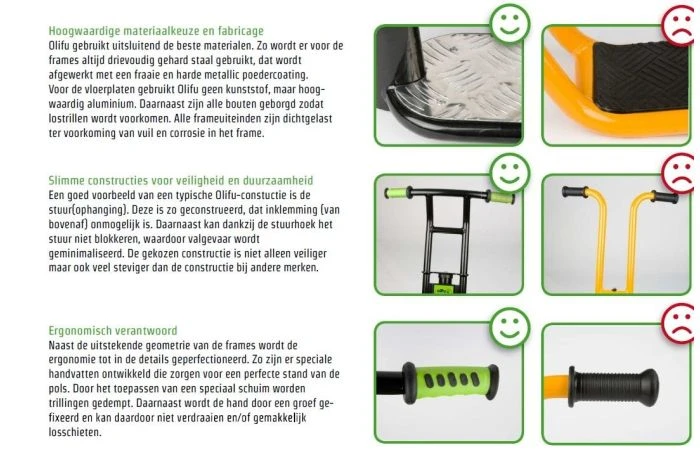 Hoogwaardige materiaalkeuze en fabricage
Olifu gebruikt uitsluitend de beste materialen. Zo wordt er voor de frames altijd drievoudig gehard staal gebruikt, dat wordt afgewerkt met een fraaie en harde metallic poedercoating. Voor de vloerplaten gebruikt Olifu geen kunststof, maar hoogwaardig aluminium. Daarnaast zijn alle bouten geborgd zodat lostrillen wordt voorkomen. Alle frameuiteinden zijn dichtgelast ter voorkoming van vuil en corrosie in het frame.

Slimme constructies voor veiligheid en duurzaamheid
Een goed voorbeeld van een typische Olifu-constuctie is de stuur(ophanging). Deze is zo geconstrueerd, dat inklemming (van bovenaf) onmogelijk is. Daarnaast kan dankzij de stuurhoek het stuur niet blokkeren, waardoor valgevaar wordt geminimaliseerd. De gekozen constructie is niet alleen veiliger maar ook veel steviger dan de constructie bij andere merken.

Ergonomisch verantwoord
Naast de uitstekende geometrie van de frames wordt de ergonomie tot in de details geperfectioneerd. Zo zijn er speciale handvatten ontwikkeld die zorgen voor een perfecte stand van de pols. Door het toepassen van een speciaal schuim worden trillingen gedempt. Daarnaast wordt de hand door een groef gefixeerd en kan daardoor niet verdraaien en/of gemakkelijk losschieten.